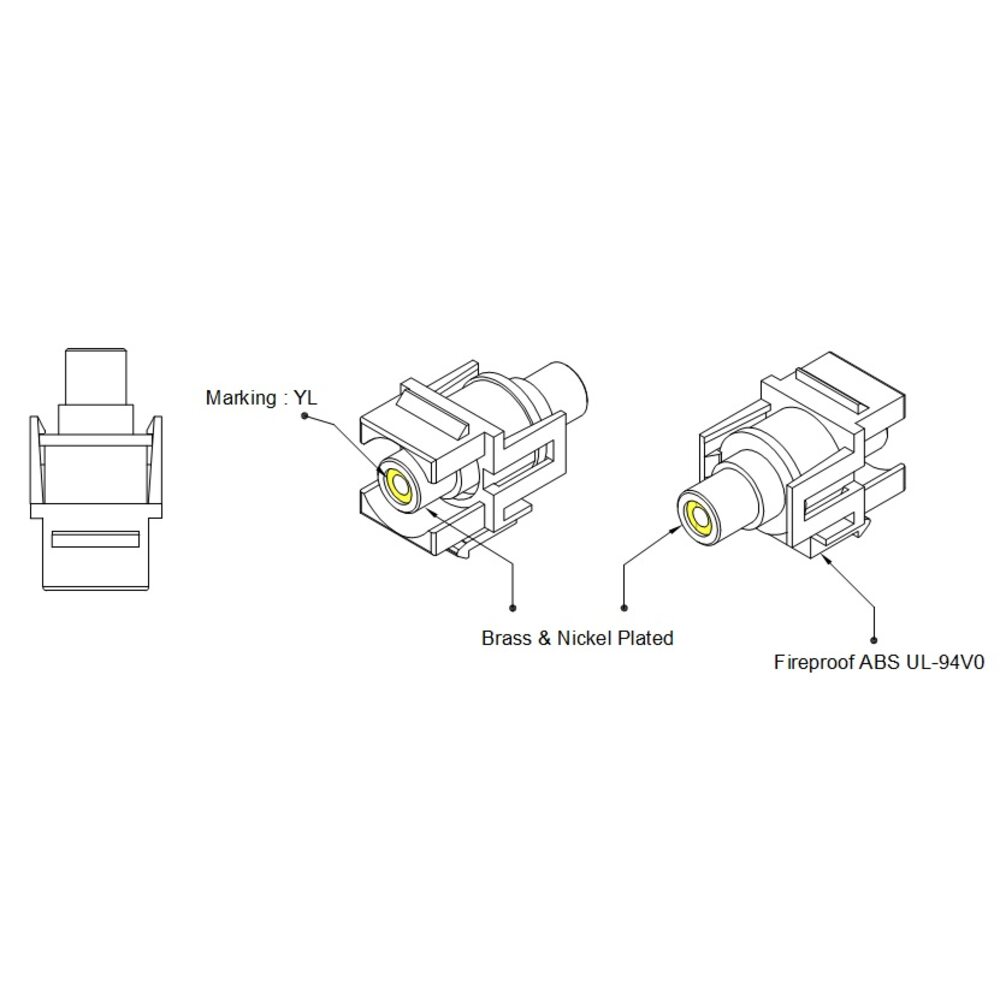 Marking : YL

Brass & Nickel Plated

Fireproof ABS UL-94V0