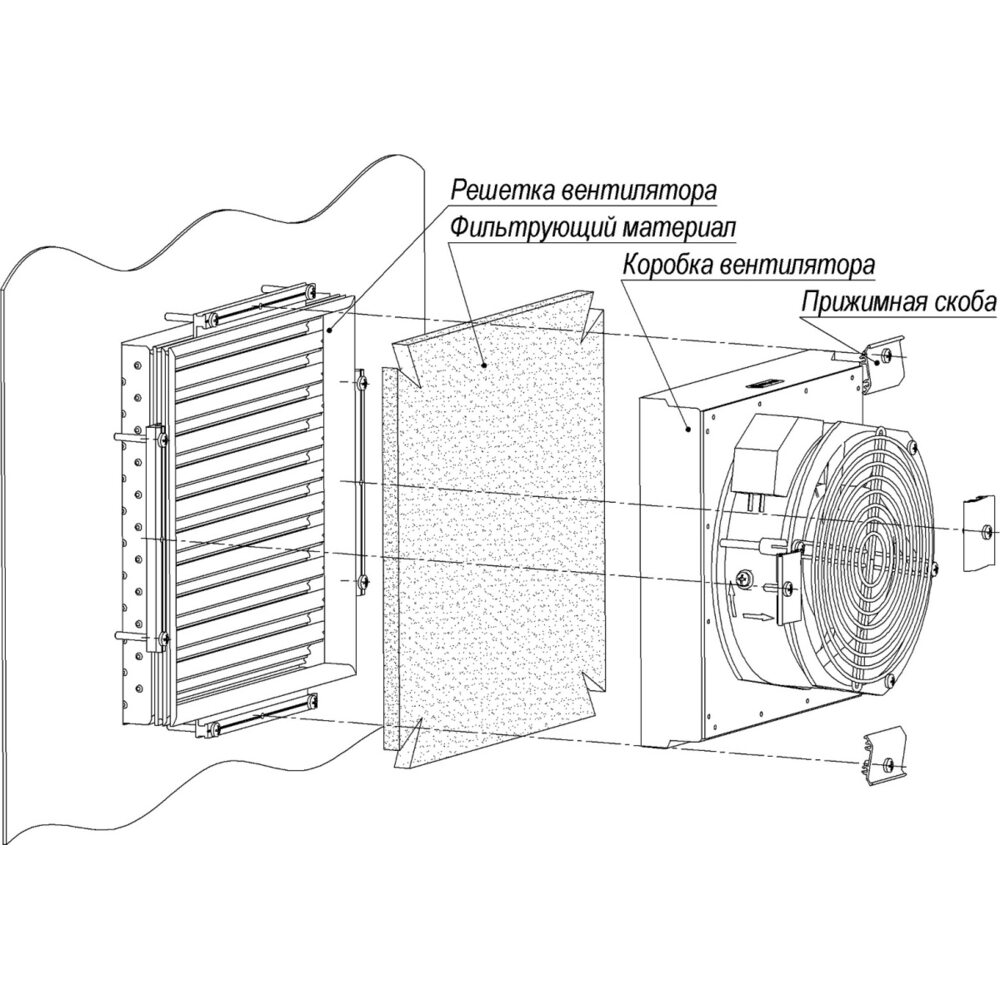 Решетка вентилятора
Фильтрующий материал
Коробка вентилятора
Прижимная скоба