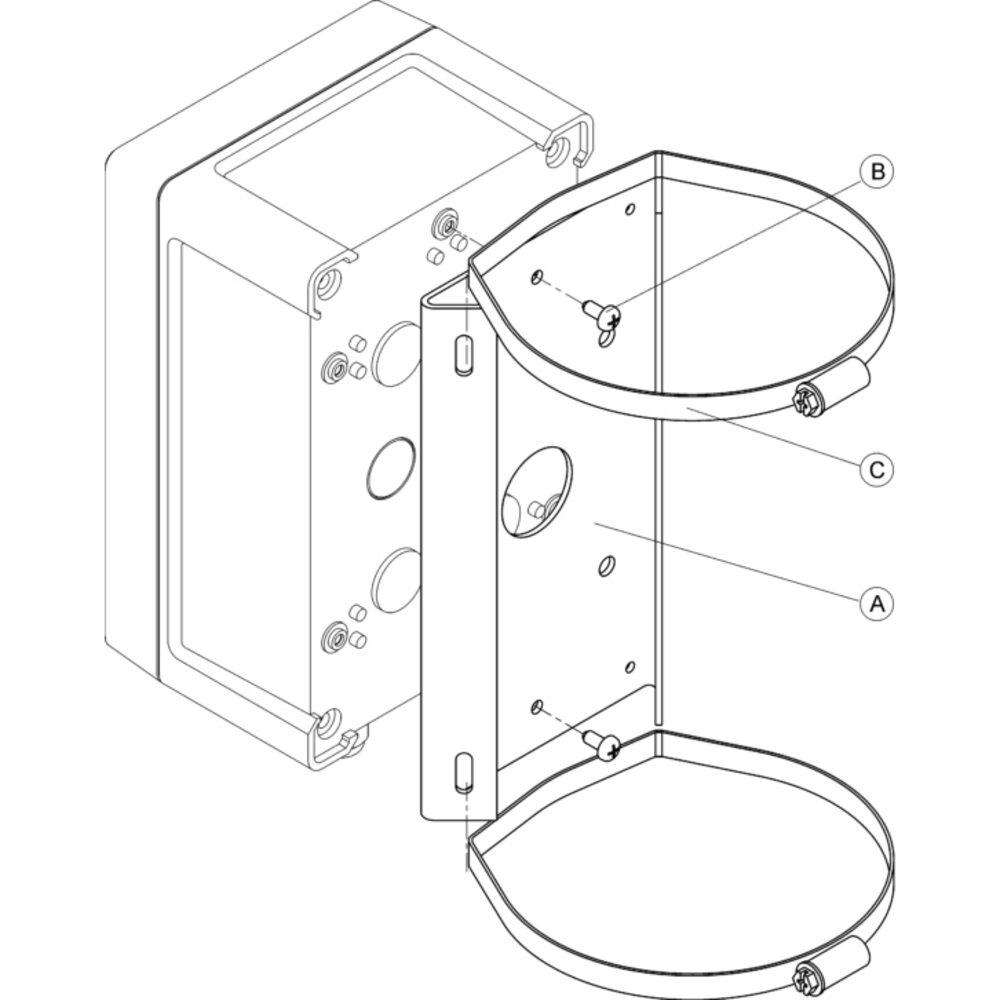 B
C
A