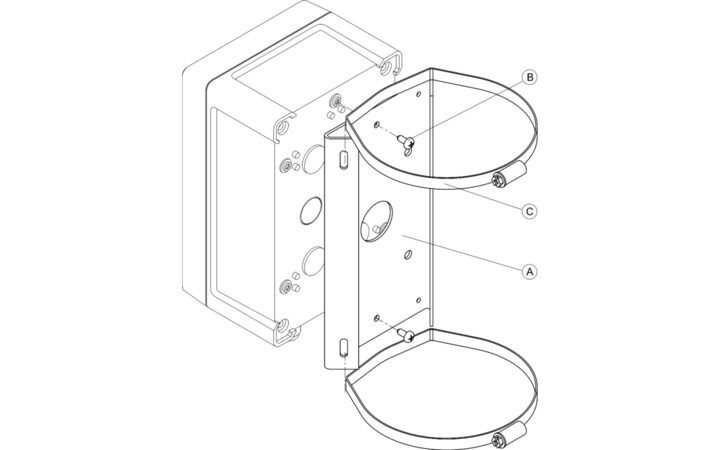 B
C
A