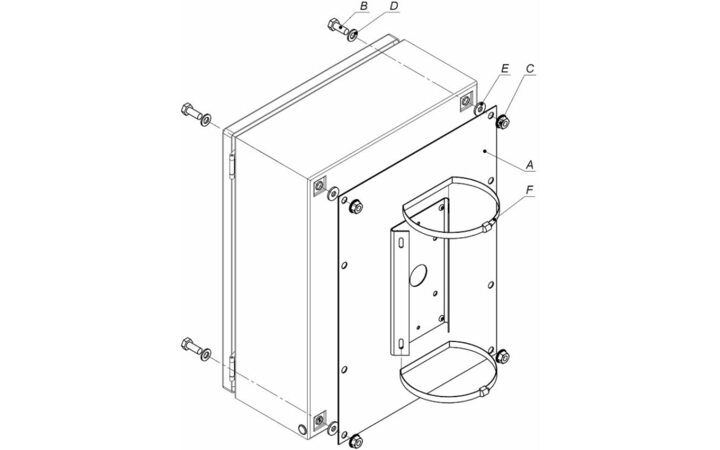 B
D
E
C
A
F