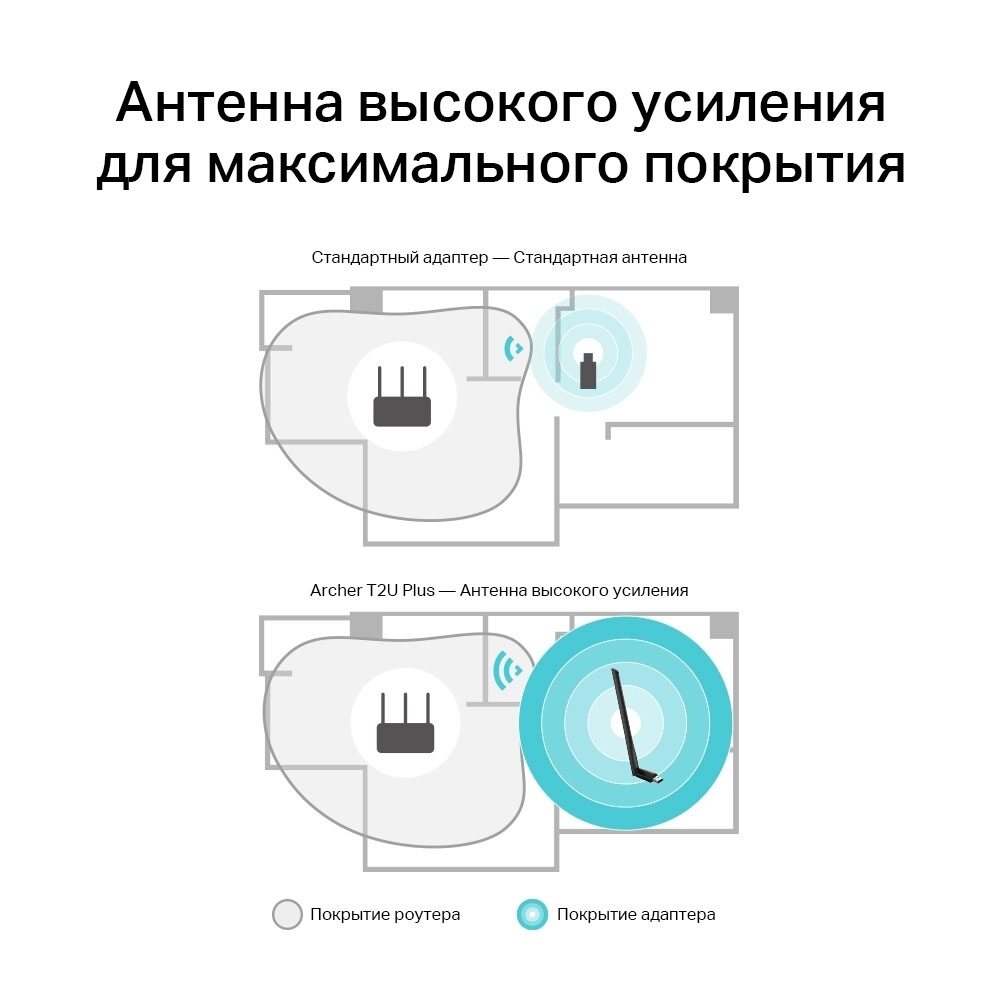 Антенна высокого усиления для максимального покрытия

Стандартный адаптер — Стандартная антенна

Archer T2U Plus — Антенна высокого усиления

Покрытие роутера

Покрытие адаптера