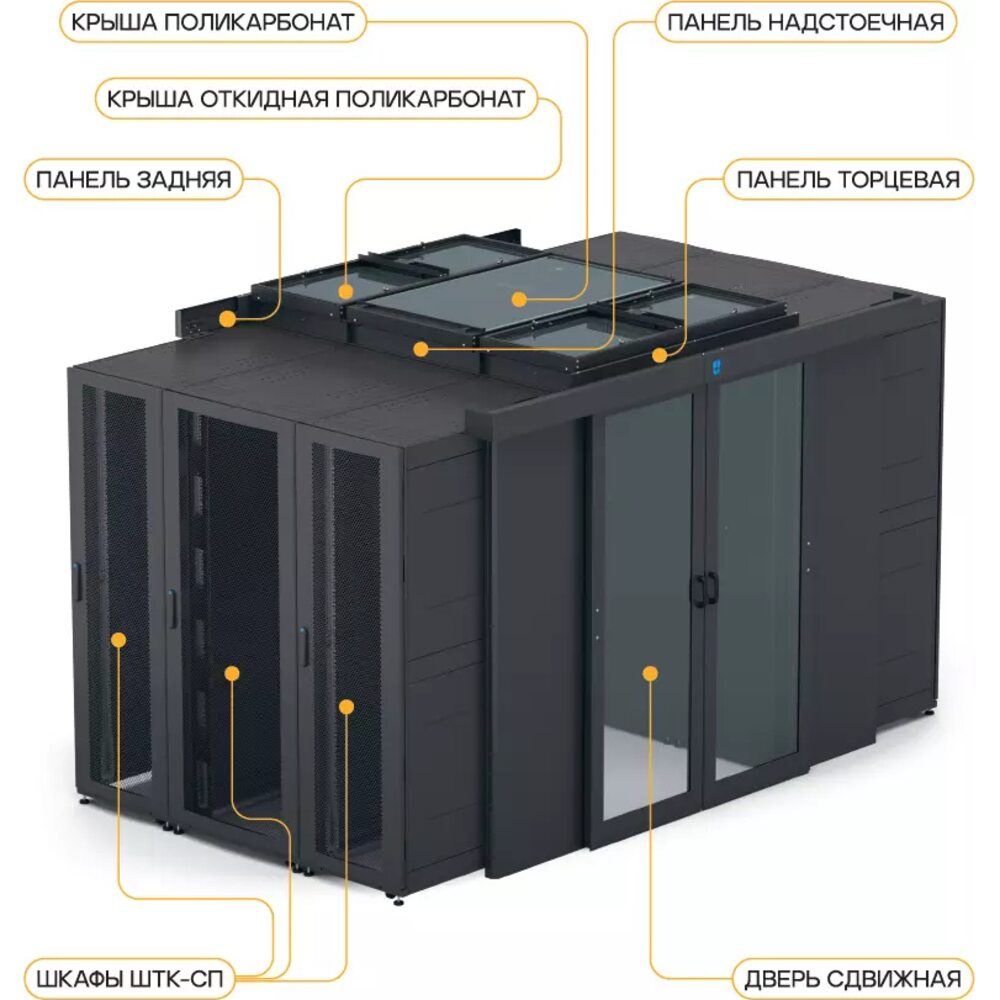 КРЫША ПОЛИКАРБОНАТ

ПАНЕЛЬ НАДСТОЕЧНАЯ

КРЫША ОТКИДНАЯ ПОЛИКАРБОНАТ

ПАНЕЛЬ ЗАДНЯЯ

ПАНЕЛЬ ТОРЦЕВАЯ

ШКАФЫ ШТК-СП

ДВЕРЬ СДВИЖНАЯ