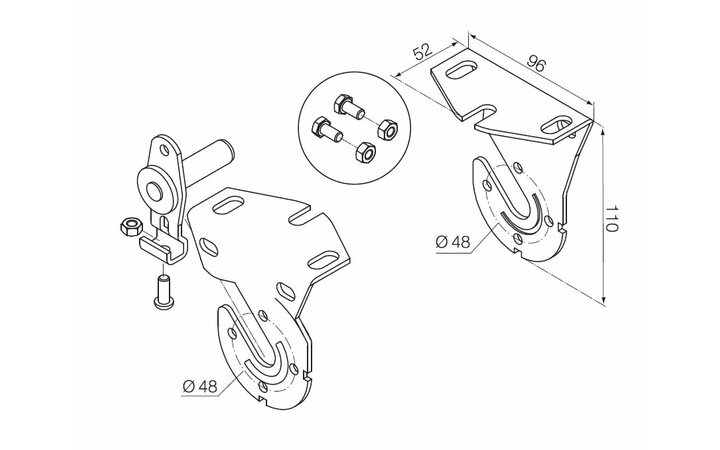 52
96
110
Ø 48
Ø 48