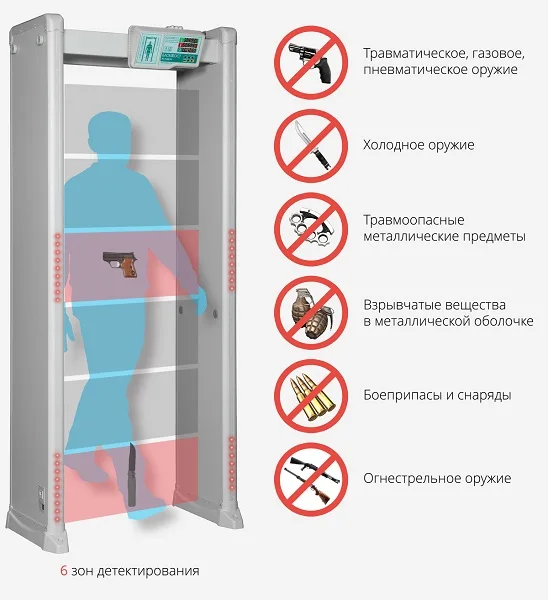 Травматическое, газовое, пневматическое оружие

Холодное оружие

Травмоопасные металлические предметы

Взрывчатые вещества в металлической оболочке

Боеприпасы и снаряды

Огнестрельное оружие

6 зон детектирования