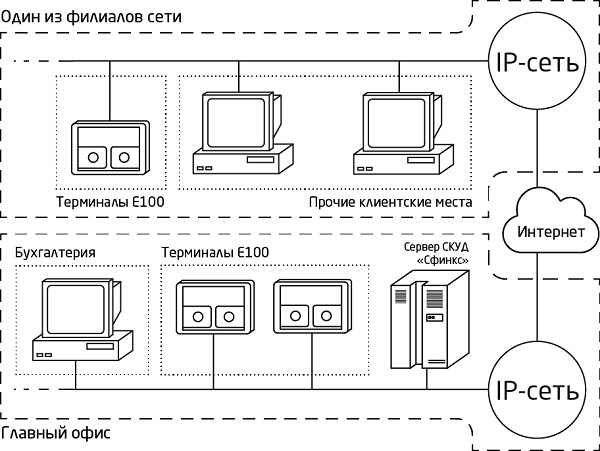 Один из филиалов сети

IP-сеть

Терминалы E100

Прочие клиентские места

Интернет

Бухгалтерия

Терминалы E100

Сервер СКУД «Сфинкс»

IP-сеть

Главный офис