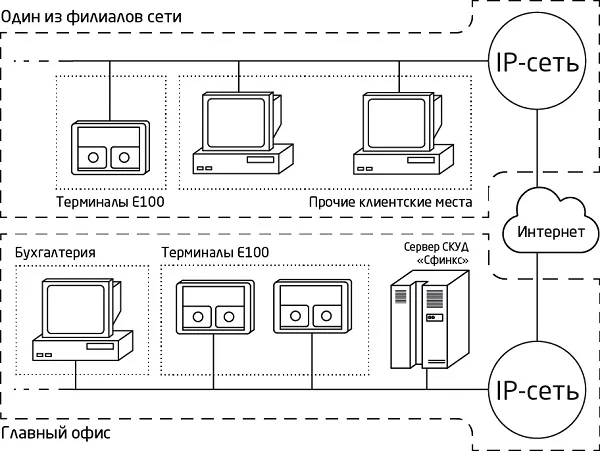 Один из филиалов сети

IP-сеть

Терминалы E100

Прочие клиентские места

Интернет

Бухгалтерия

Терминалы E100

Сервер СКУД «Сфинкс»

IP-сеть

Главный офис