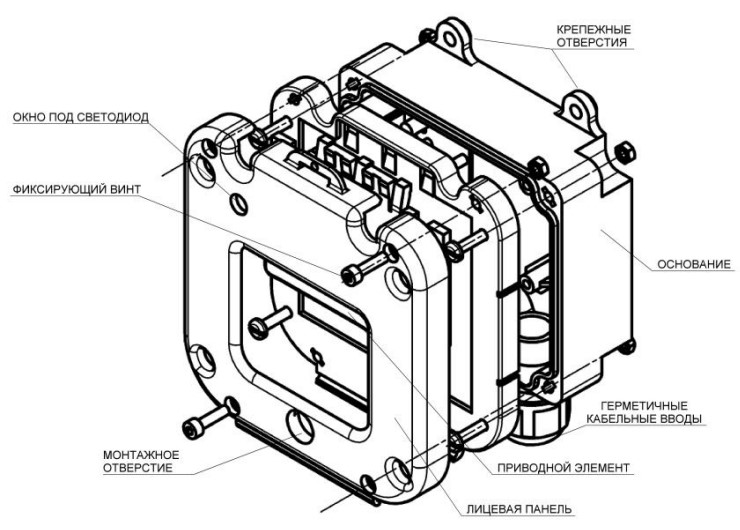 КРЕПЕЖНЫЕ ОТВЕРСТИЯ

ОКНО ПОД СВЕТОДИОД

ФИКСИРУЮЩИЙ ВИНТ

ОСНОВАНИЕ

ГЕРМЕТИЧНЫЕ КАБЕЛЬНЫЕ ВВОДЫ

МОНТАЖНОЕ ОТВЕРСТИЕ

ПРИВОДНОЙ ЭЛЕМЕНТ

ЛИЦЕВАЯ ПАНЕЛЬ