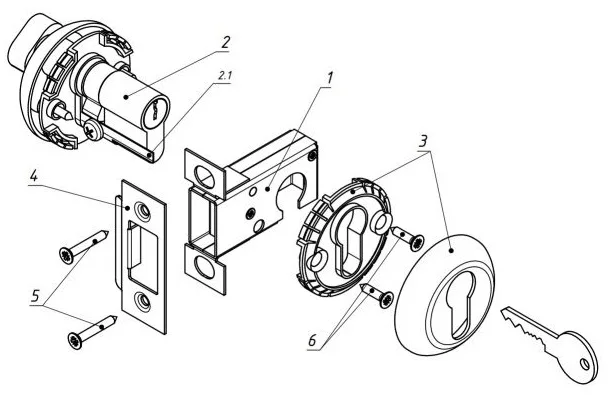 2
2.1
1
3
4
5
6