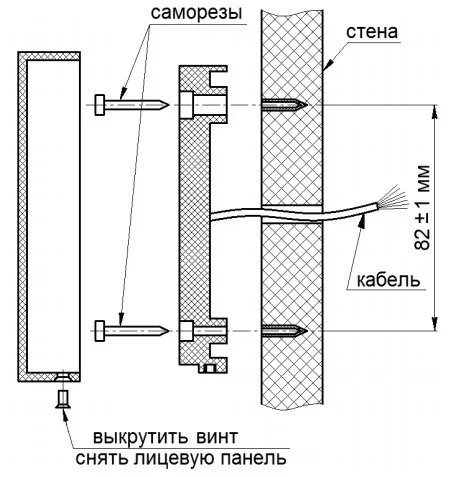 саморезы

стена

82 ±1 мм

кабель

выкрутить винт
снять лицевую панель