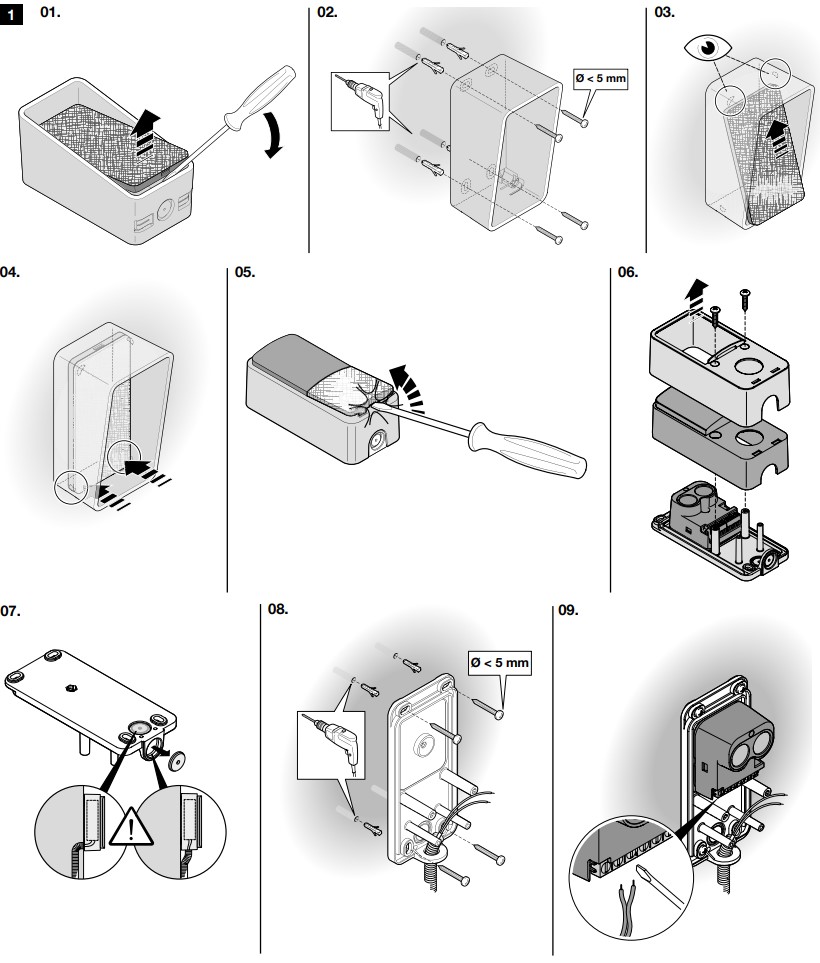 1

01.

02.

Ø < 5 mm

03.

04.

05.

06.

07.

08.

Ø < 5 mm

09.