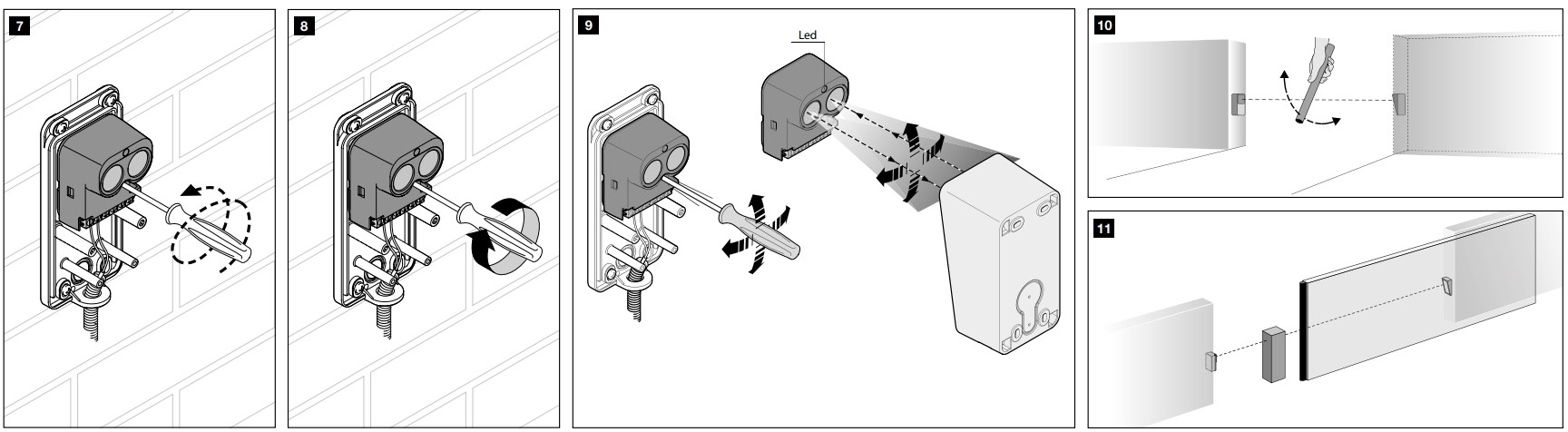 7

8

9

Led

10

11