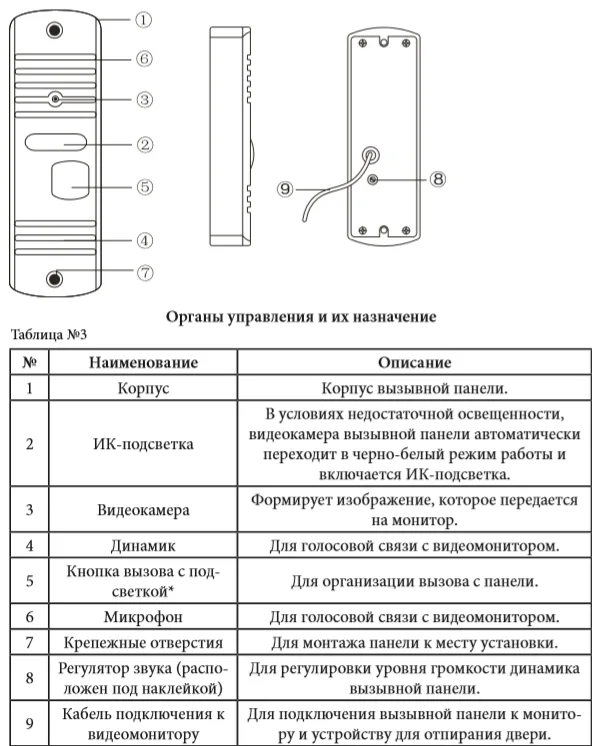 ①
⑥
③
②
⑤
④
⑦
⑨
⑧

Органы управления и их назначение

Таблица №3

| № | Наименование | Описание |
|---|---|---|
| 1 | Корпус | Корпус вызывной панели. |
| 2 | ИК-подсветка | В условиях недостаточной освещенности, видеокамера вызывной панели автоматически переходит в черно-белый режим работы и включается ИК-подсветка. |
| 3 | Видеокамера | Формирует изображение, которое передается на монитор. |
| 4 | Динамик | Для голосовой связи с видеомонитором. |
| 5 | Кнопка вызова с подсветкой* | Для организации вызова с панели. |
| 6 | Микрофон | Для голосовой связи с видеомонитором. |
| 7 | Крепежные отверстия | Для монтажа панели к месту установки. |
| 8 | Регулятор звука (расположен под наклейкой) | Для регулировки уровня громкости динамика вызывной панели. |
| 9 | Кабель подключения к видеомонитору | Для подключения вызывной панели к монитору и устройству для отпирания двери. |