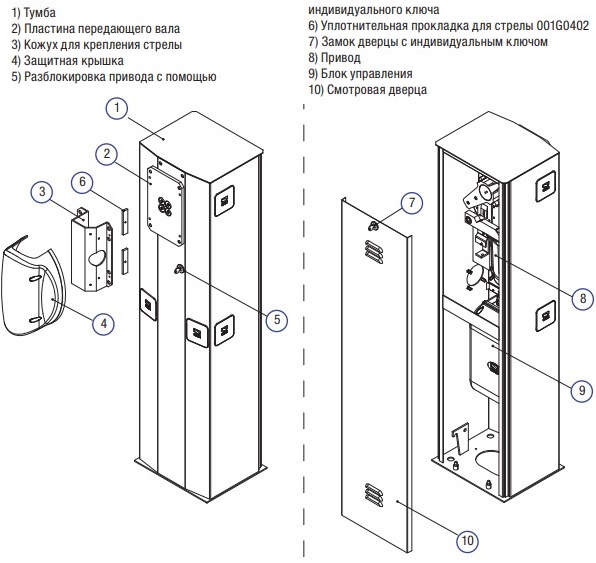 1) Тумба
2) Пластина передающего вала
3) Кожух для крепления стрелы
4) Защитная крышка
5) Разблокировка привода с помощью индивидуального ключа
6) Уплотнительная прокладка для стрелы 001G0402
7) Замок дверцы с индивидуальным ключом
8) Привод
9) Блок управления
10) Смотровая дверца

1
2
3
6
4
5
7
8
9
10