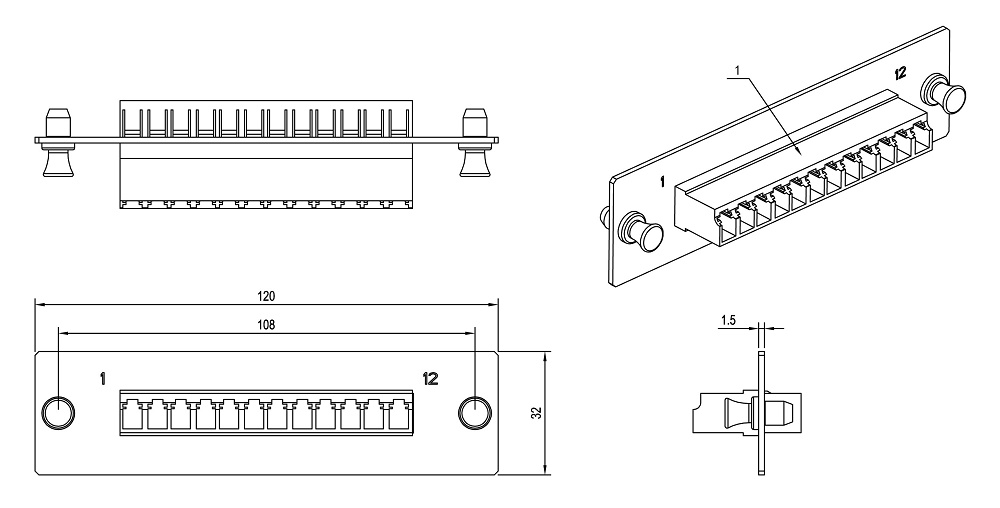 1
12
1
120
108
1
12
32
1.5