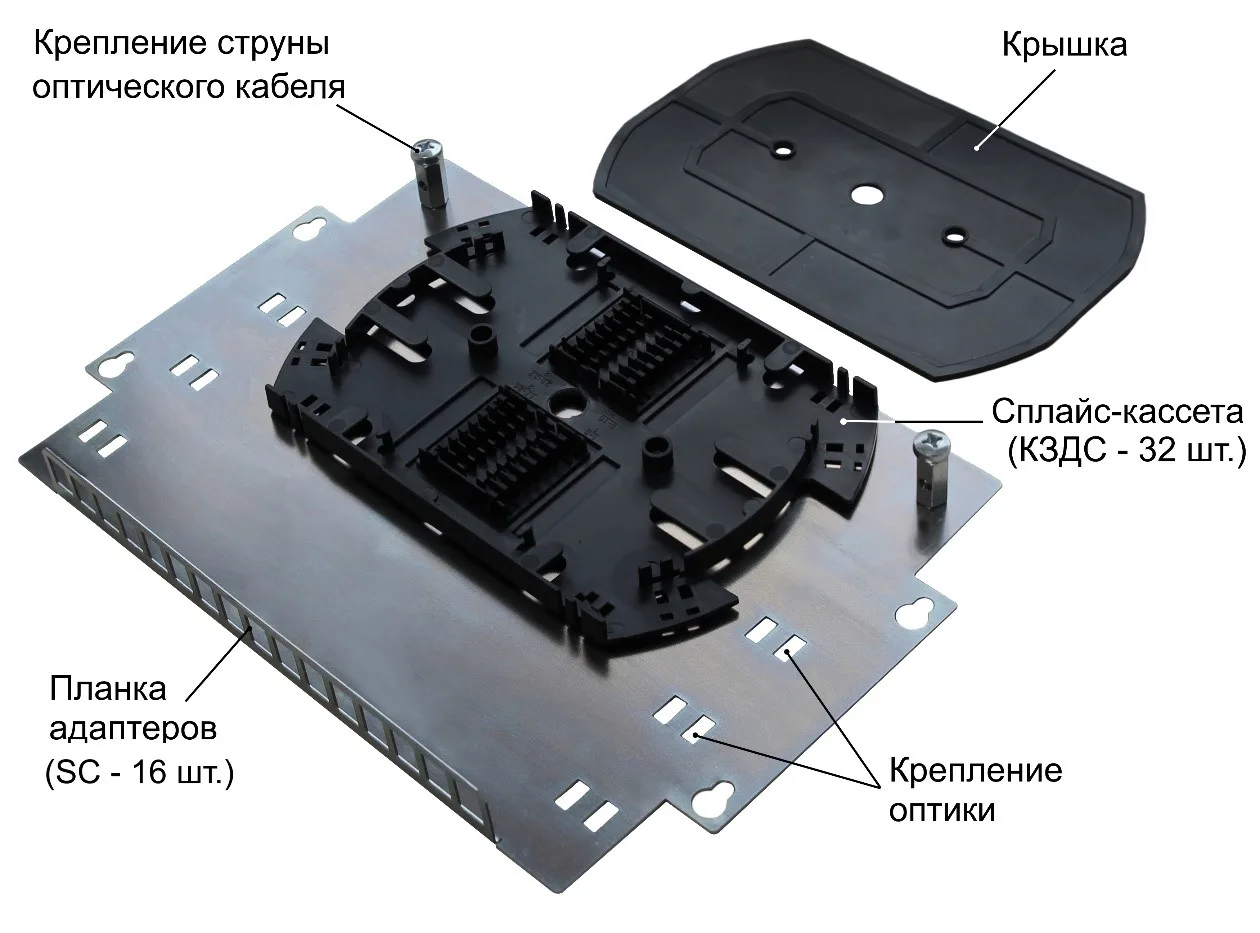 Крепление струны оптического кабеля

Крышка

Сплайс-кассета (КЗДС - 32 шт.)

Планка адаптеров (SC - 16 шт.)

Крепление оптики