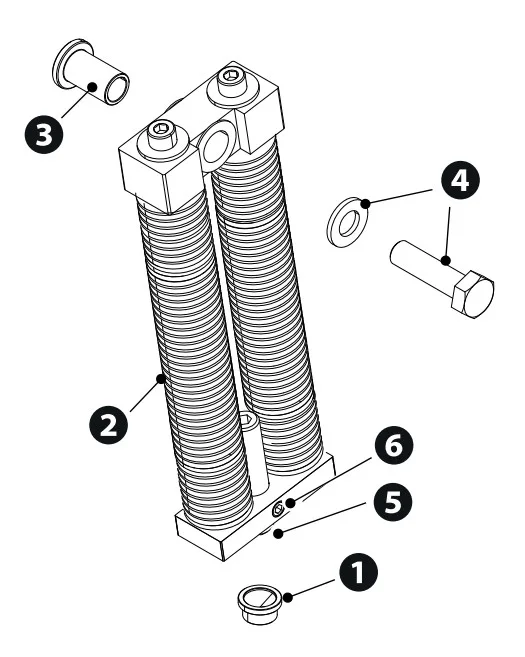 3
4
2
6
5
1