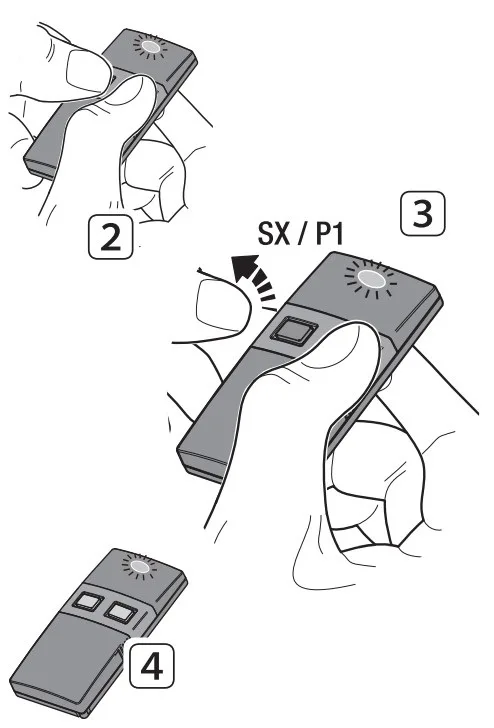 2

3

SX / P1

4