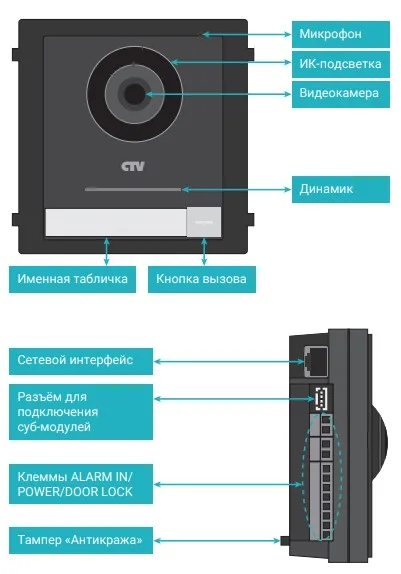 Микрофон

ИК-подсветка

Видеокамера

CTV

Динамик

Именная табличка

Кнопка вызова

Сетевой интерфейс

Разъём для подключения суб-модулей

Клеммы ALARM IN/ POWER/DOOR LOCK

Тампер «Антикража»