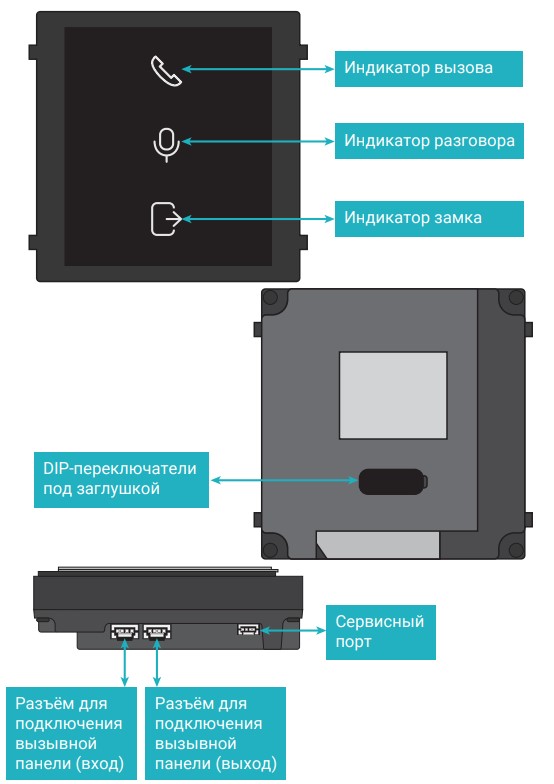 Индикатор вызова

Индикатор разговора

Индикатор замка

DIP-переключатели под заглушкой

Сервисный порт

Разъём для подключения вызывной панели (вход)

Разъём для подключения вызывной панели (выход)