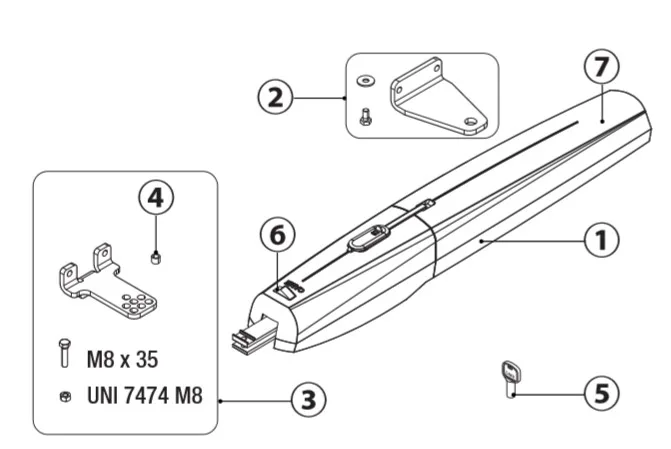 2

7

4

6

1

M8 x 35

UNI 7474 M8

3

5