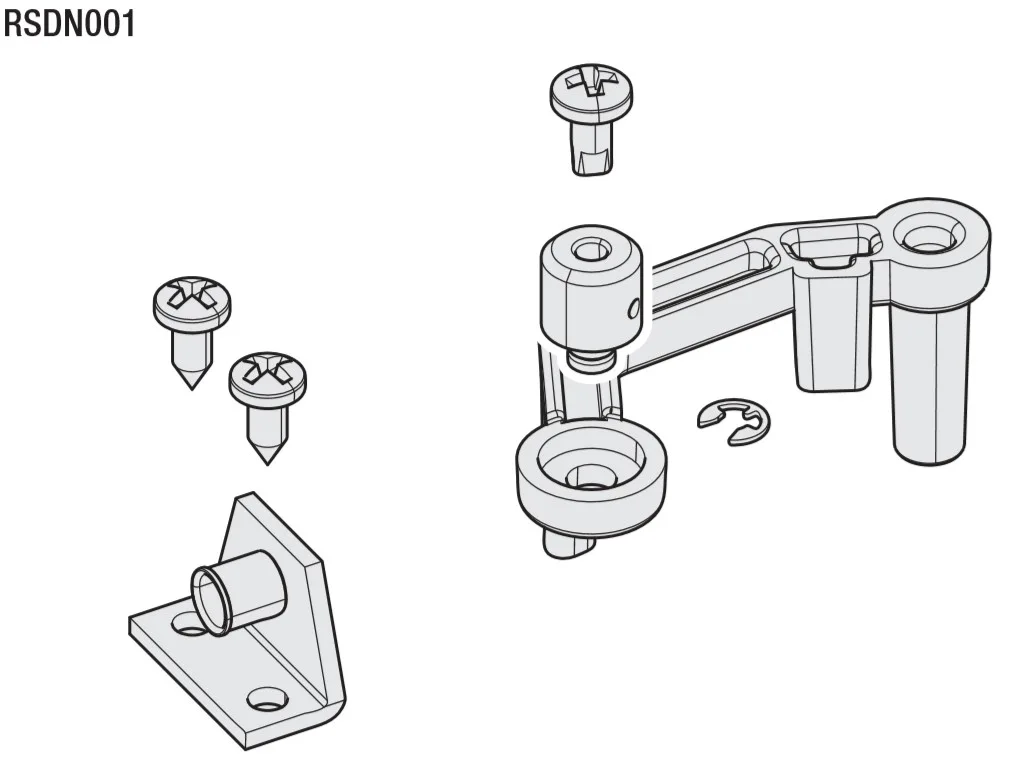 RSDN001