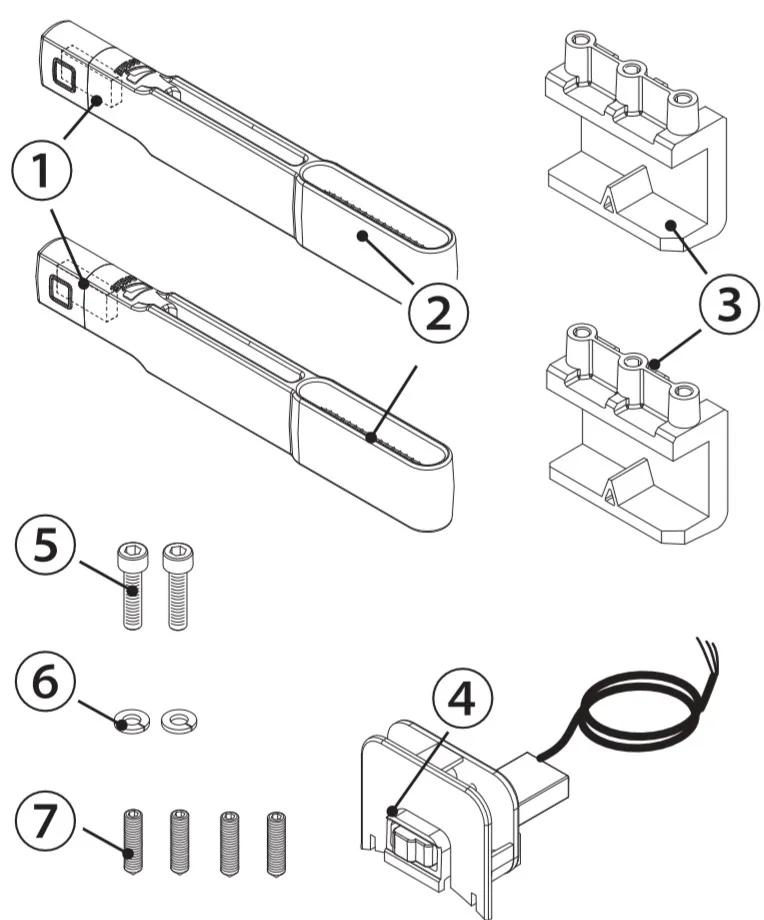 1
2
3
5
6
4
7