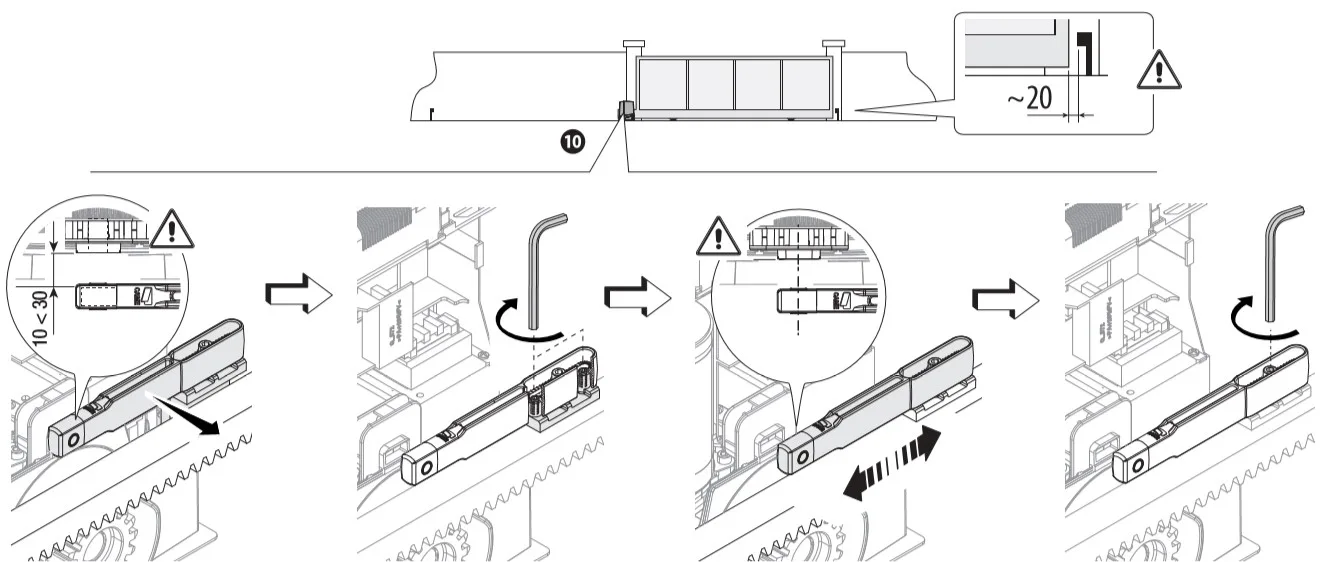 ~20

10

10 < 30