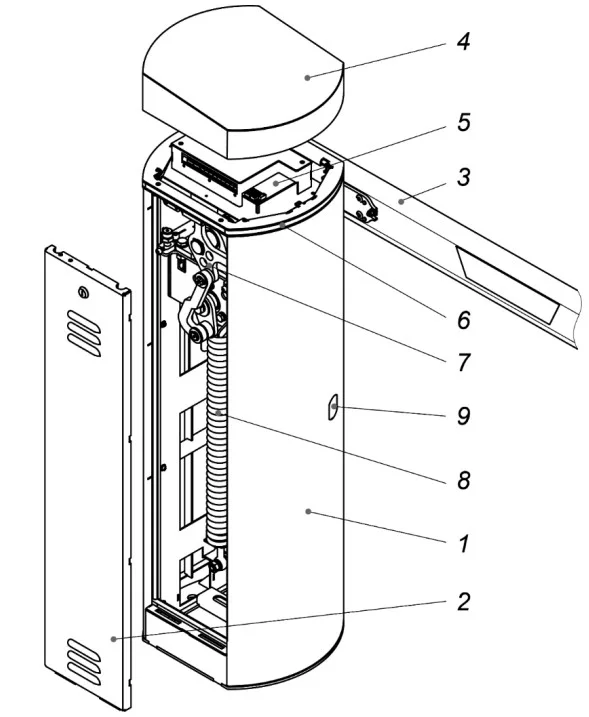 4
5
3
6
7
9
8
1
2