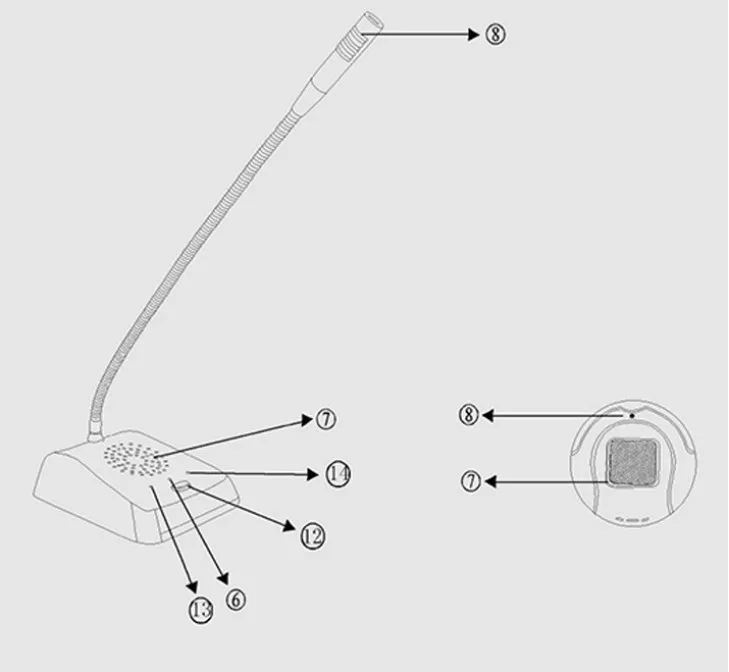 ⑧

⑦

⑭

⑫

⑬ ⑥

⑧

⑦