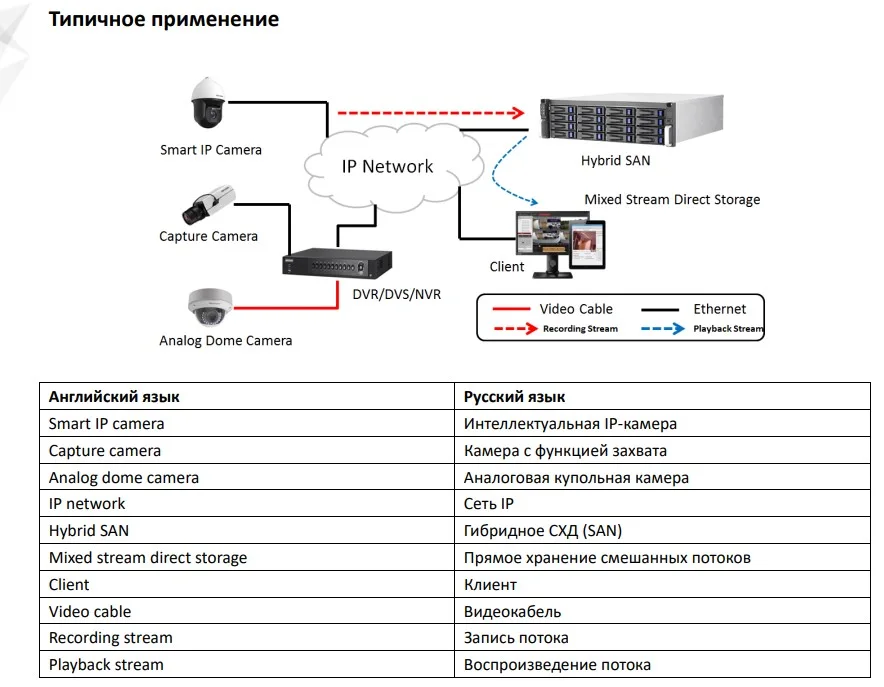 Типичное применение

Smart IP Camera

Capture Camera

Analog Dome Camera

IP Network

DVR/DVS/NVR

Hybrid SAN

Mixed Stream Direct Storage

Client

Video Cable
Ethernet
Recording Stream
Playback Stream

| Английский язык | Русский язык |
|---|---|
| Smart IP camera | Интеллектуальная IP-камера |
| Capture camera | Камера с функцией захвата |
| Analog dome camera | Аналоговая купольная камера |
| IP network | Сеть IP |
| Hybrid SAN | Гибридное СХД (SAN) |
| Mixed stream direct storage | Прямое хранение смешанных потоков |
| Client | Клиент |
| Video cable | Видеокабель |
| Recording stream | Запись потока |
| Playback stream | Воспроизведение потока |