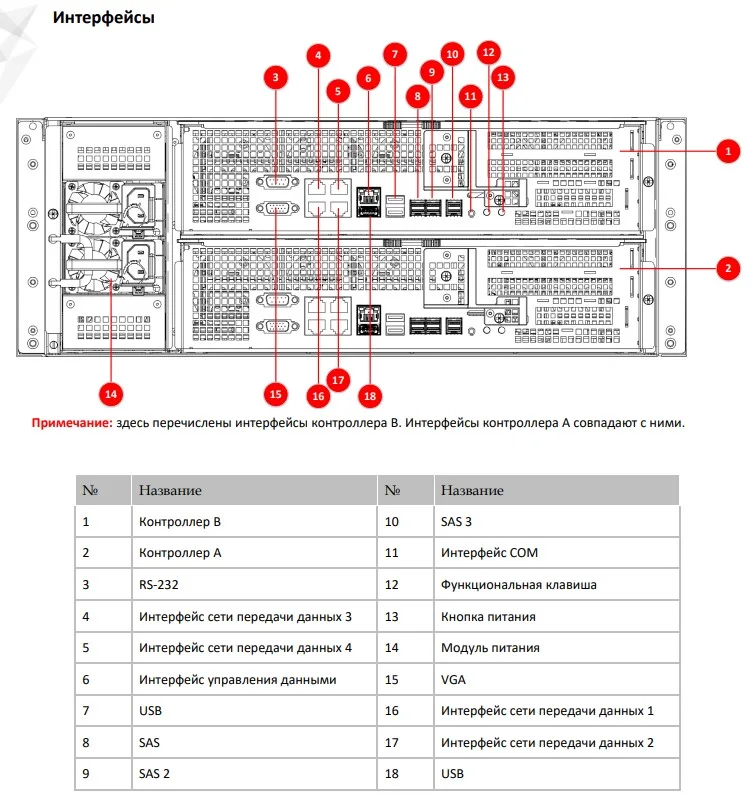 Интерфейсы

3
4
5
6
7
8
9
10
11
12
13
1
2
14
15
16
17
18

Примечание: здесь перечислены интерфейсы контроллера B. Интерфейсы контроллера A совпадают с ними.

| № | Название | № | Название |
|---|---|---|---|
| 1 | Контроллер B | 10 | SAS 3 |
| 2 | Контроллер A | 11 | Интерфейс COM |
| 3 | RS-232 | 12 | Функциональная клавиша |
| 4 | Интерфейс сети передачи данных 3 | 13 | Кнопка питания |
| 5 | Интерфейс сети передачи данных 4 | 14 | Модуль питания |
| 6 | Интерфейс управления данными | 15 | VGA |
| 7 | USB | 16 | Интерфейс сети передачи данных 1 |
| 8 | SAS | 17 | Интерфейс сети передачи данных 2 |
| 9 | SAS 2 | 18 | USB |