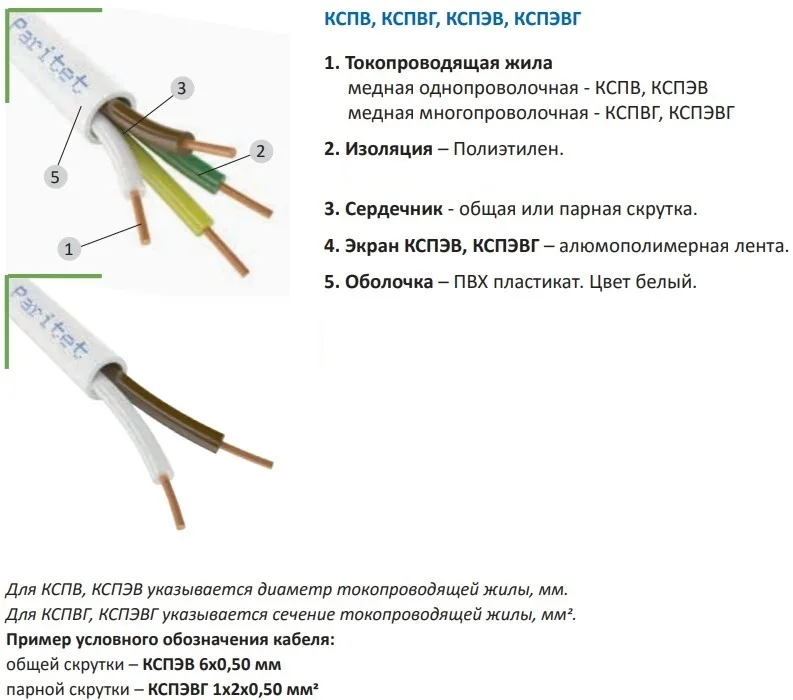 Paritet

3

2

5

1

Paritet

КСПВ, КСПВГ, КСПЭВ, КСПЭВГ

1. Токопроводящая жила
медная однопроволочная - КСПВ, КСПЭВ
медная многопроволочная - КСПВГ, КСПЭВГ

2. Изоляция – Полиэтилен.

3. Сердечник - общая или парная скрутка.

4. Экран КСПЭВ, КСПЭВГ – алюмополимерная лента.

5. Оболочка – ПВХ пластикат. Цвет белый.

Для КСПВ, КСПЭВ указывается диаметр токопроводящей жилы, мм.
Для КСПВГ, КСПЭВГ указывается сечение токопроводящей жилы, мм².
Пример условного обозначения кабеля:
общей скрутки – КСПЭВ 6х0,50 мм
парной скрутки – КСПЭВГ 1х2х0,50 мм²