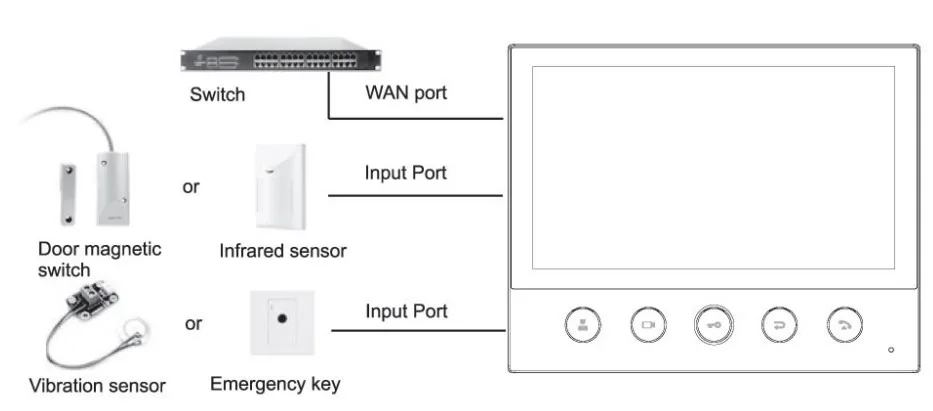 Switch
WAN port
or
Input Port
Door magnetic switch
Infrared sensor
or
Input Port
Vibration sensor
Emergency key