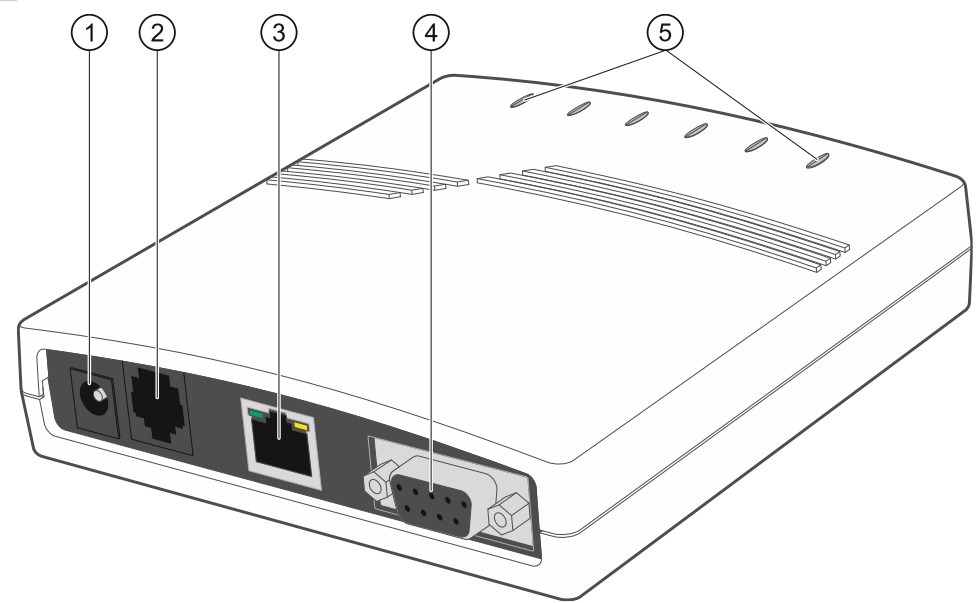 1
2
3
4
5