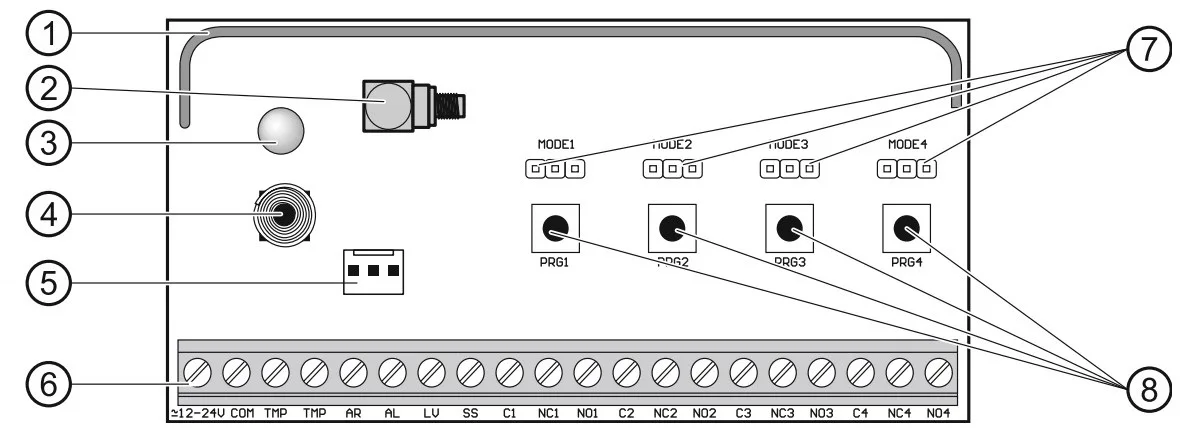 1
2
3
4
5
6
7
8

MODE1 MODE2 MODE3 MODE4

PRG1 PRG2 PRG3 PRG4

≃12-24V COM TMP TMP AR AL LV SS C1 NC1 NO1 C2 NC2 NO2 C3 NC3 NO3 C4 NC4 NO4