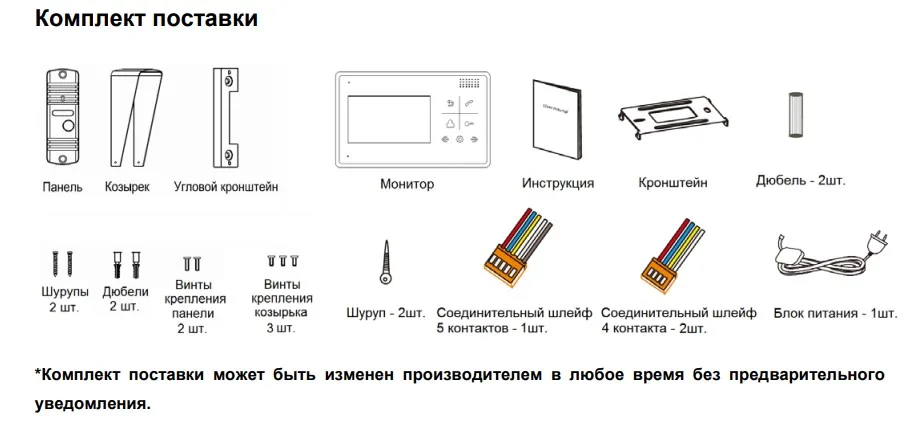 Комплект поставки

Панель

Козырек

Угловой кронштейн

Монитор

Инструкция

Кронштейн

Дюбель - 2шт.

Шурупы 2 шт.

Дюбели 2 шт.

Винты крепления панели 2 шт.

Винты крепления козырька 3 шт.

Шуруп - 2шт.

Соединительный шлейф 5 контактов - 1шт.

Соединительный шлейф 4 контакта - 2шт.

Блок питания - 1шт.

*Комплект поставки может быть изменен производителем в любое время без предварительного уведомления.