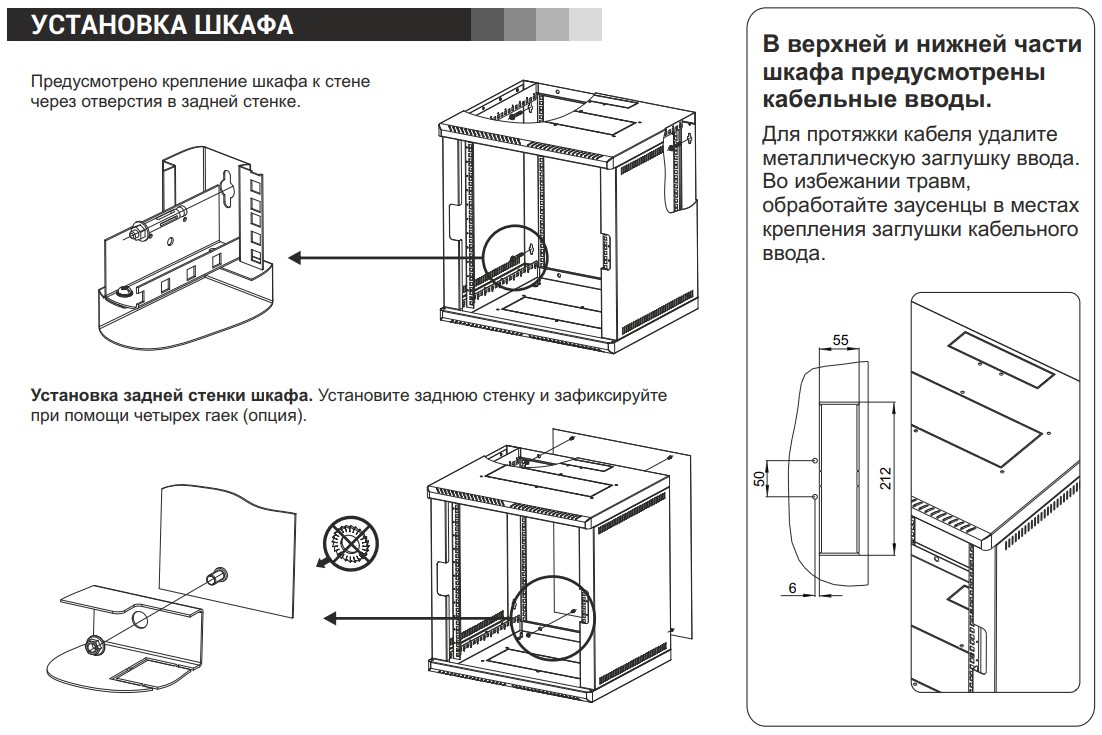 УСТАНОВКА ШКАФА

Предусмотрено крепление шкафа к стене через отверстия в задней стенке.

Установка задней стенки шкафа. Установите заднюю стенку и зафиксируйте при помощи четырех гаек (опция).

В верхней и нижней части шкафа предусмотрены кабельные вводы.

Для протяжки кабеля удалите металлическую заглушку ввода. Во избежании травм, обработайте заусенцы в местах крепления заглушки кабельного ввода.

55
50
212
6