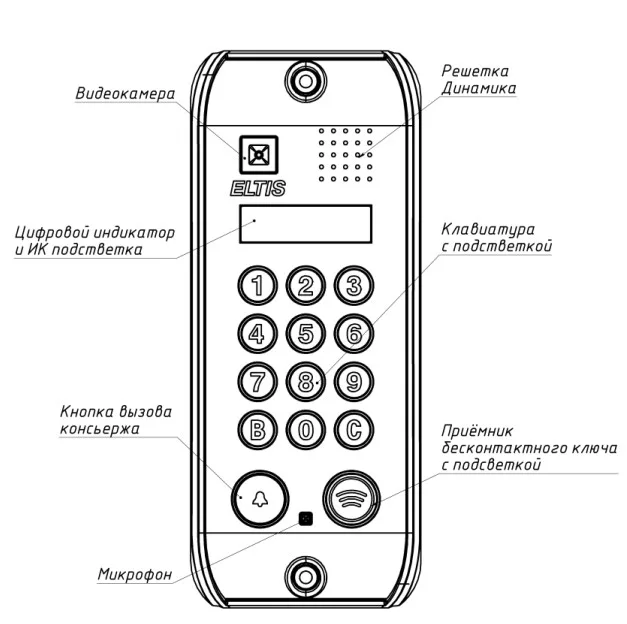 Видеокамера

Решетка Динамика

ELTIS

Цифровой индикатор и ИК подстветка

Клавиатура с подстветкой

1 2 3
4 5 6
7 8 9
B 0 C

Кнопка вызова консьержа

Приёмник бесконтактного ключа с подсветкой

Микрофон