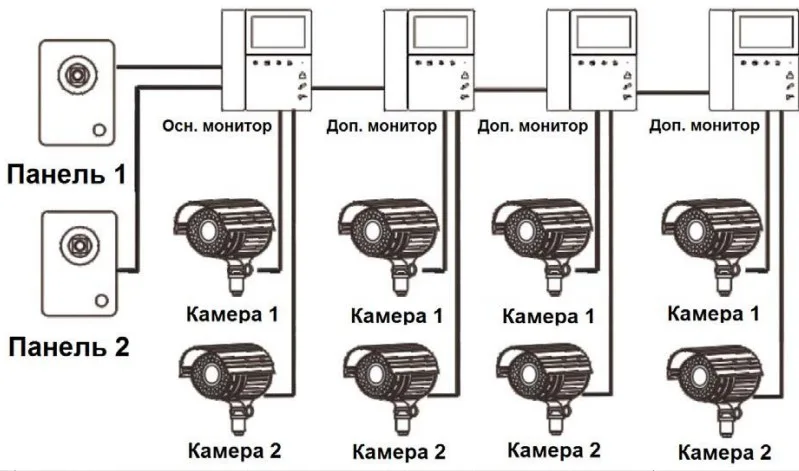 Осн. монитор
Доп. монитор
Доп. монитор
Доп. монитор

Панель 1

Панель 2

Камера 1
Камера 1
Камера 1
Камера 1

Камера 2
Камера 2
Камера 2
Камера 2