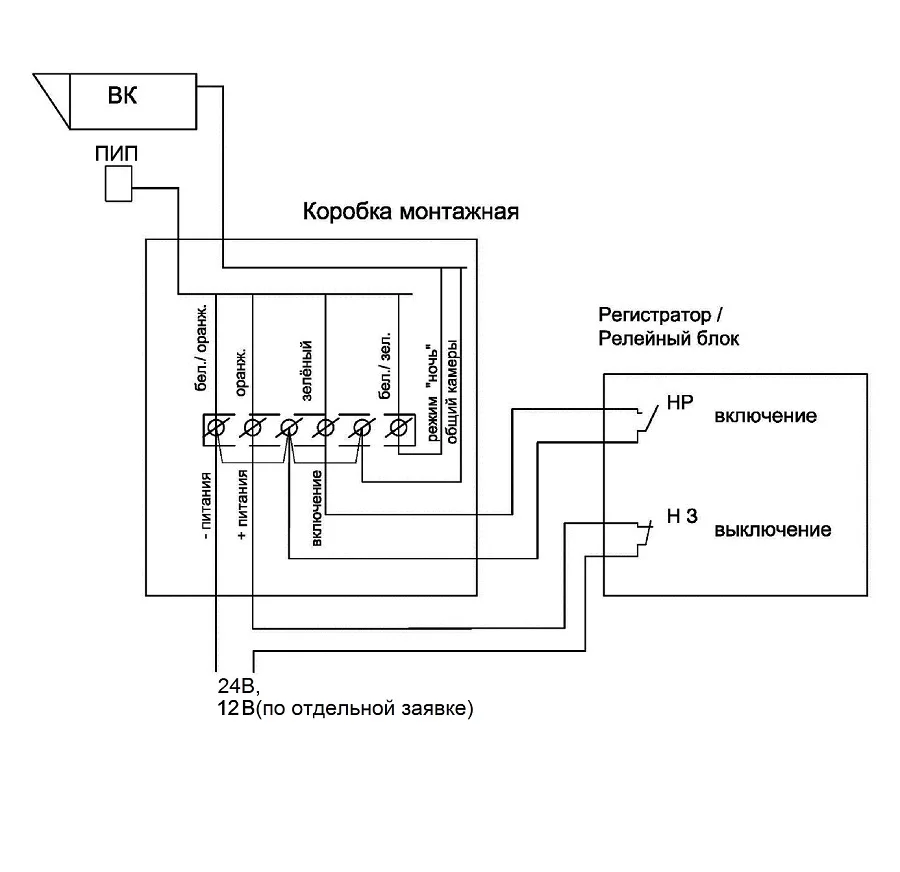 ВК

ПИП

Коробка монтажная

бел./ оранж.
оранж.
зелёный
бел./ зел.
режим "ночь"
общий камеры

- питания
+ питания
включение

Регистратор /
Релейный блок

НР
включение

Н З
выключение

24В,
12В(по отдельной заявке)