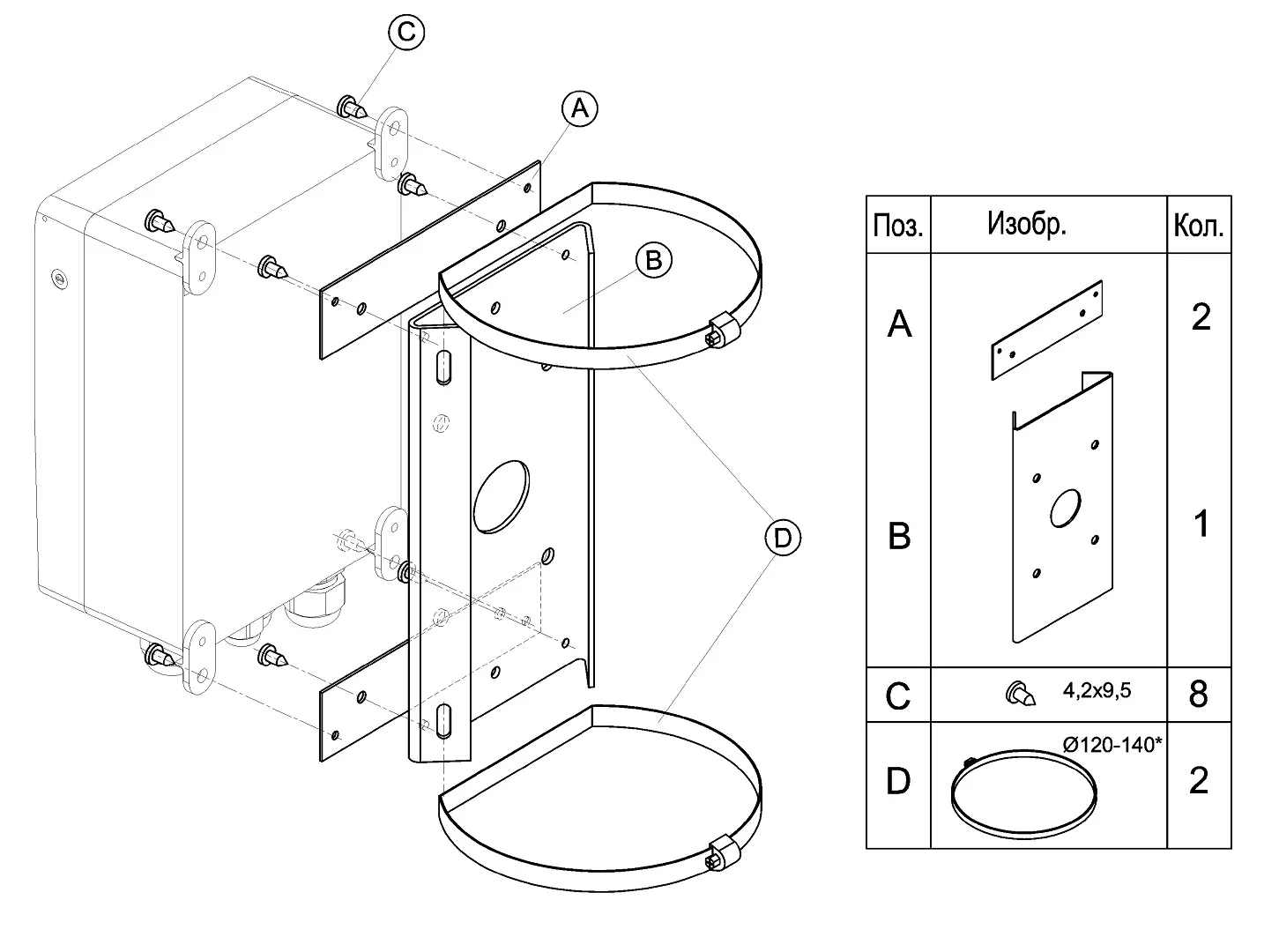 C

A

B

D

| Поз. | Изобр. | Кол. |
|---|---|---|
| A | | 2 |
| B | | 1 |
| C | 4,2x9,5 | 8 |
| D | Ø120-140* | 2 |