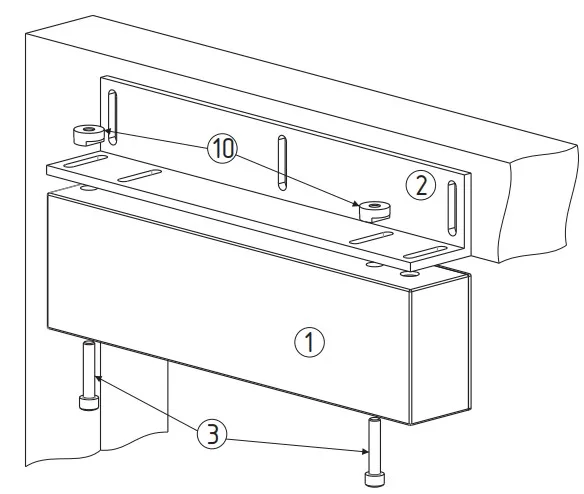 10
2
1
3