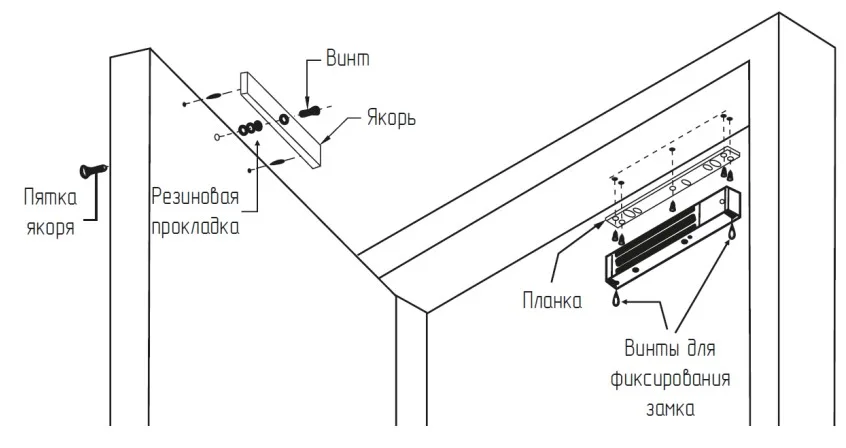 Винт

Якорь

Пятка якоря

Резиновая прокладка

Планка

Винты для фиксирования замка