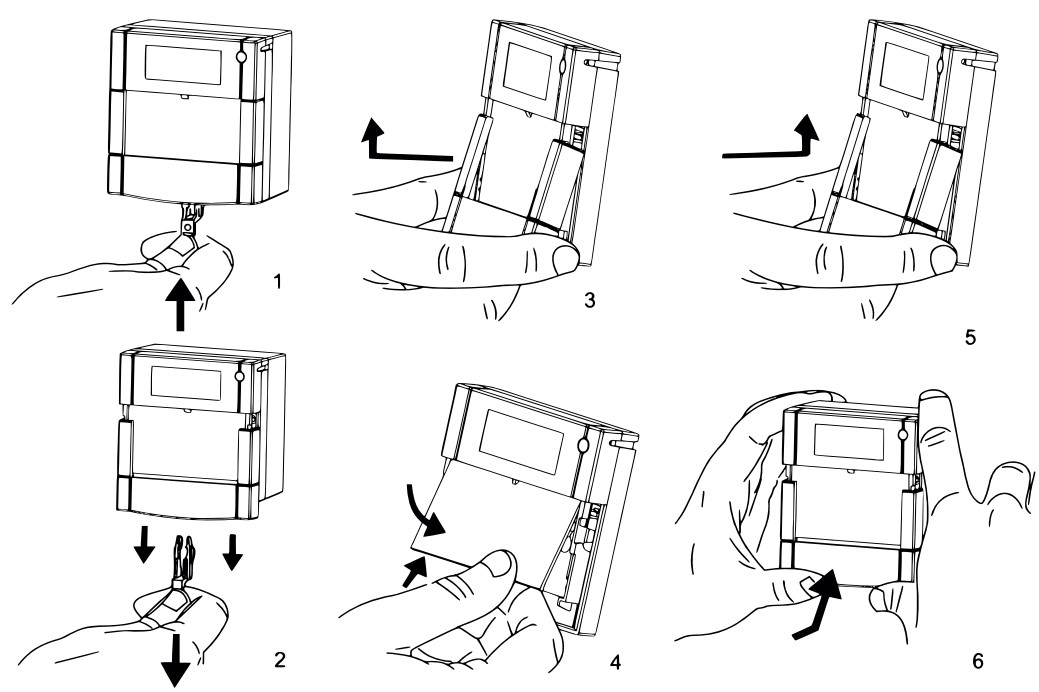 1
3
5
2
4
6