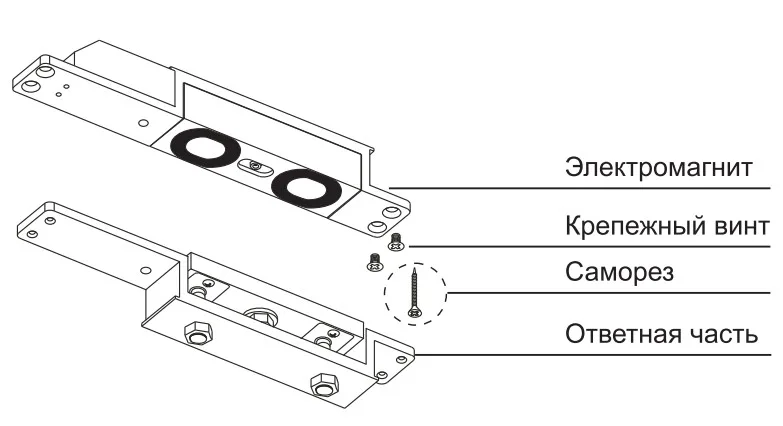 Электромагнит
Крепежный винт
Саморез
Ответная часть