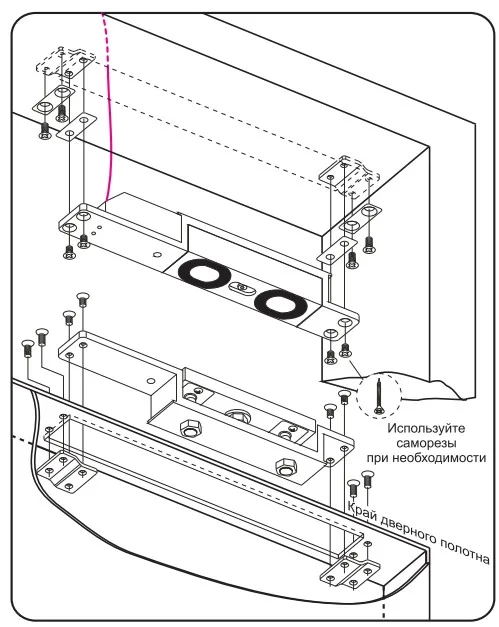 Используйте саморезы при необходимости

Край дверного полотна