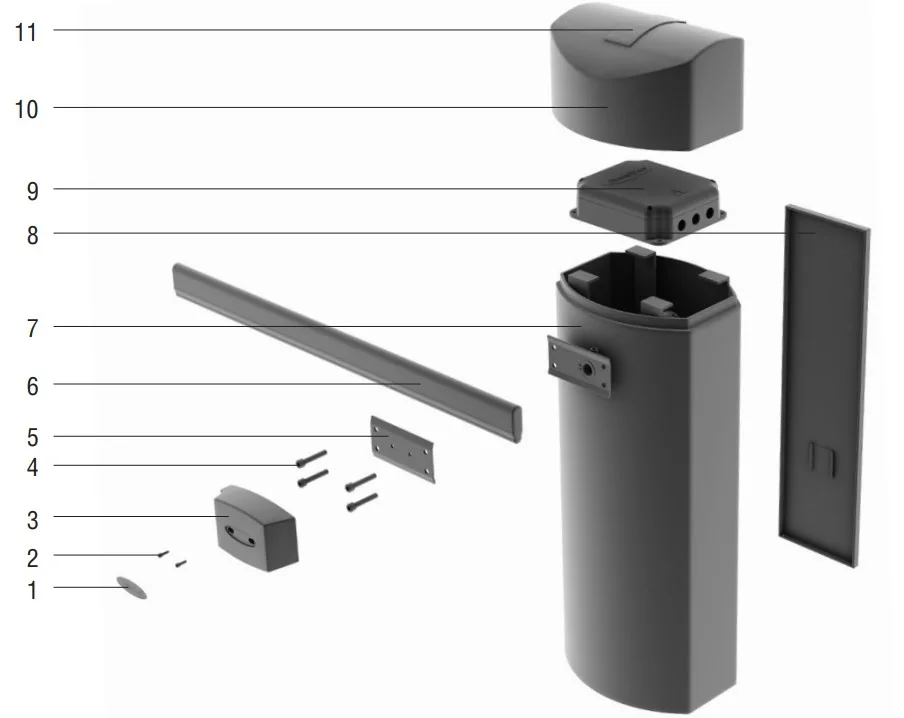 11
10
9
8
7
6
5
4
3
2
1