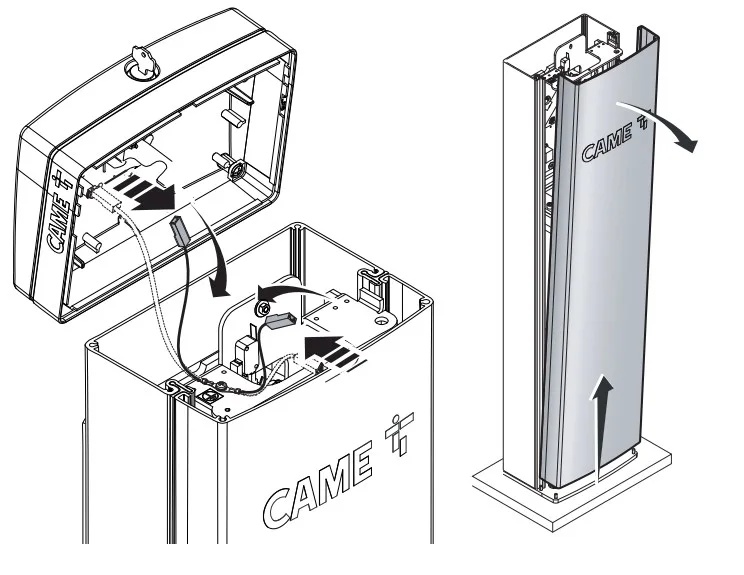 CAME

CAME

CAME