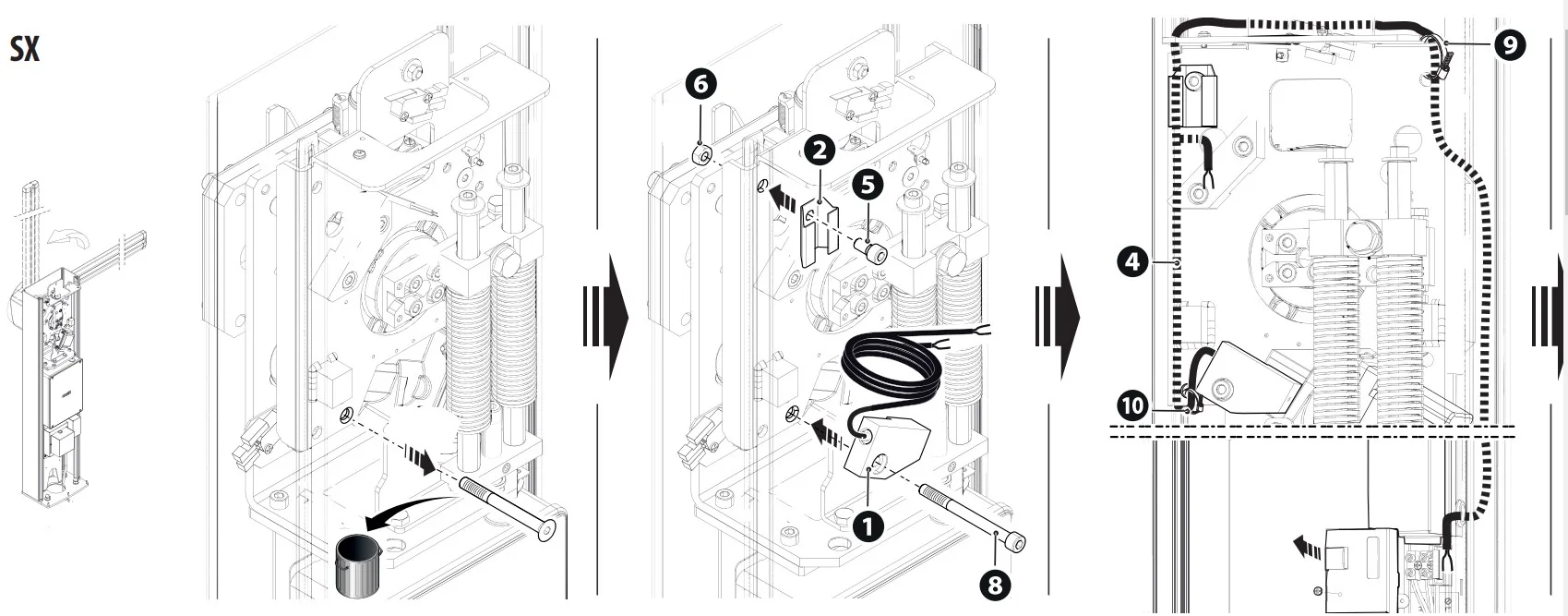 SX

6
2
5
1
8
9
4
10